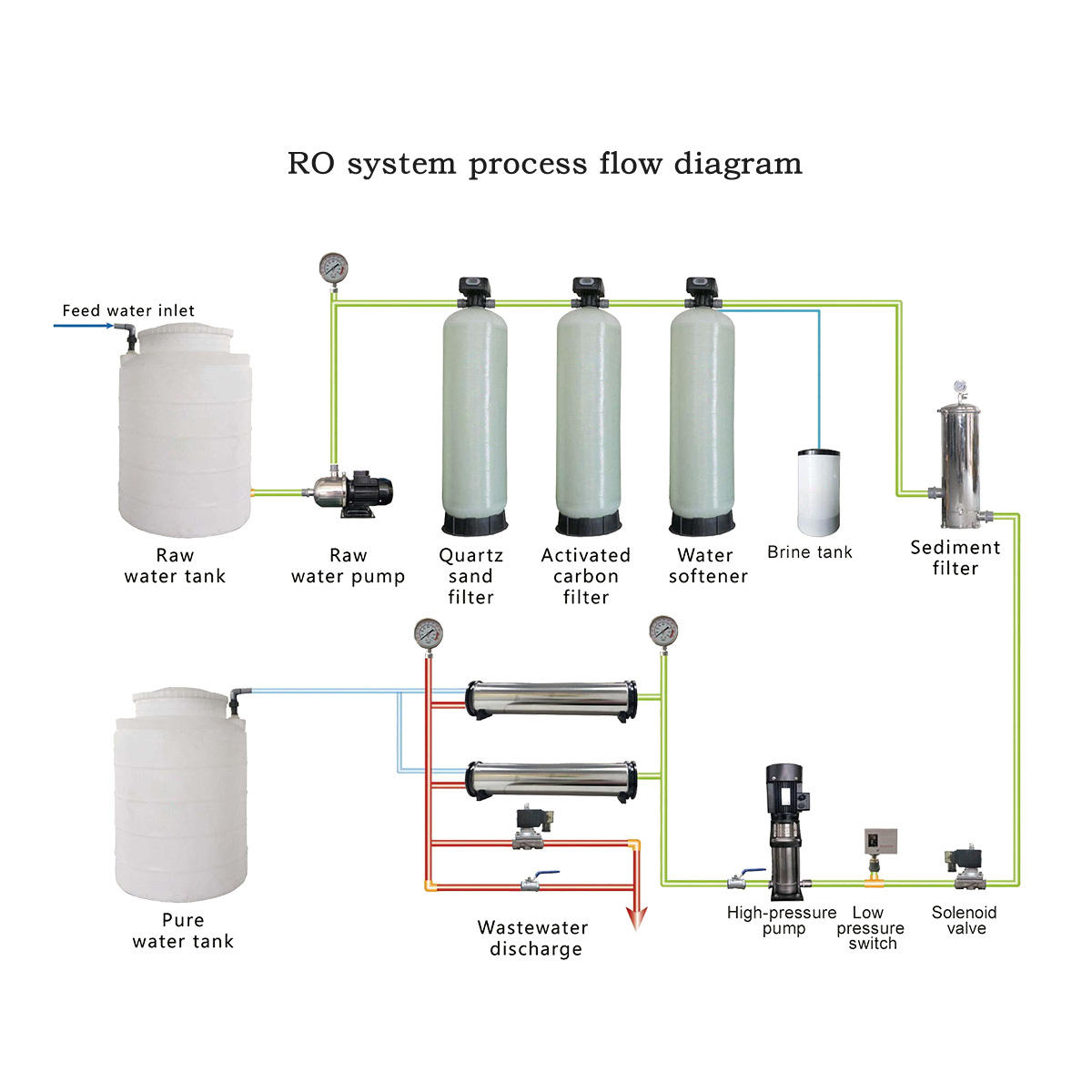 RO system process flow diagram

Feed water inlet

Raw water tank

Raw water pump

Quartz sand filter

Activated carbon filter

Water softener

Brine tank

Sediment filter

Pure water tank

Wastewater discharge

High-pressure pump

Low pressure switch

Solenoid valve